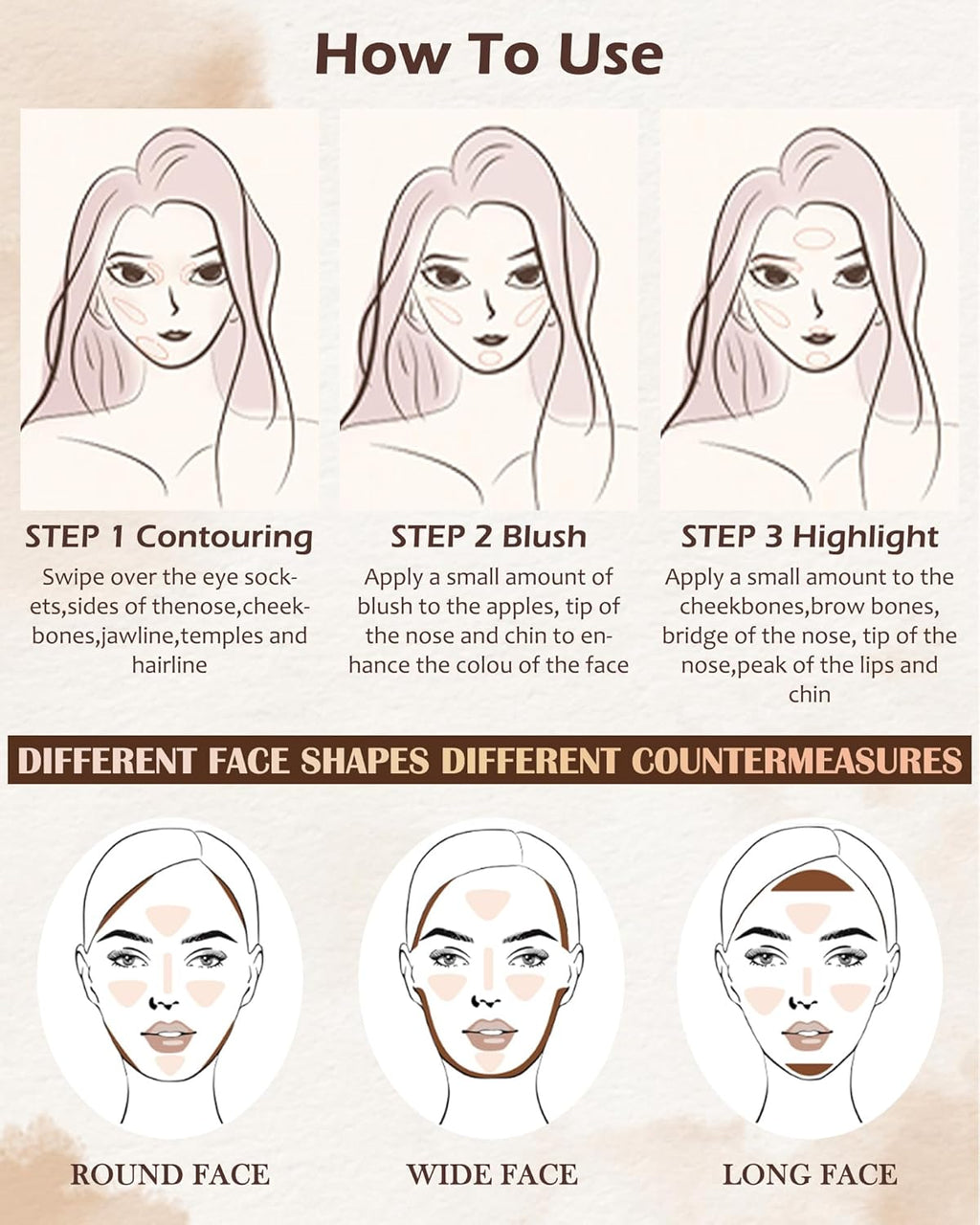 How To Use

STEP 1 Contouring
Swipe over the eye sockets,sides of thenose,cheekbones,jawline,temples and hairline

STEP 2 Blush
Apply a small amount of blush to the apples, tip of the nose and chin to enhance the colou of the face

STEP 3 Highlight
Apply a small amount to the cheekbones,brow bones, bridge of the nose, tip of the nose,peak of the lips and chin

DIFFERENT FACE SHAPES DIFFERENT COUNTERMEASURES

ROUND FACE

WIDE FACE

LONG FACE