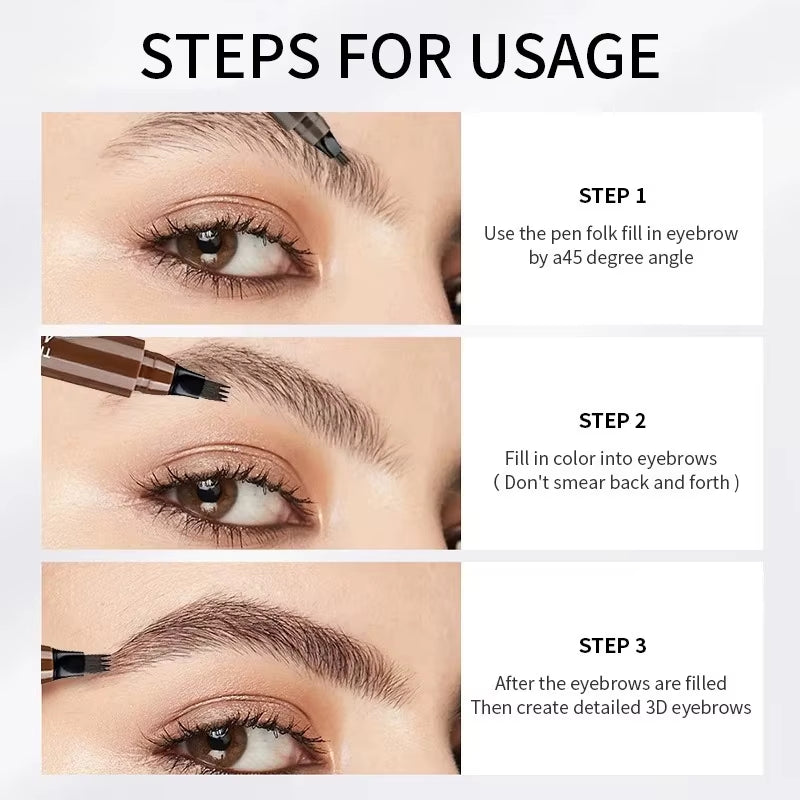 STEPS FOR USAGE

STEP 1

Use the pen folk fill in eyebrow by a45 degree angle

STEP 2

Fill in color into eyebrows ( Don't smear back and forth )

STEP 3

After the eyebrows are filled
Then create detailed 3D eyebrows