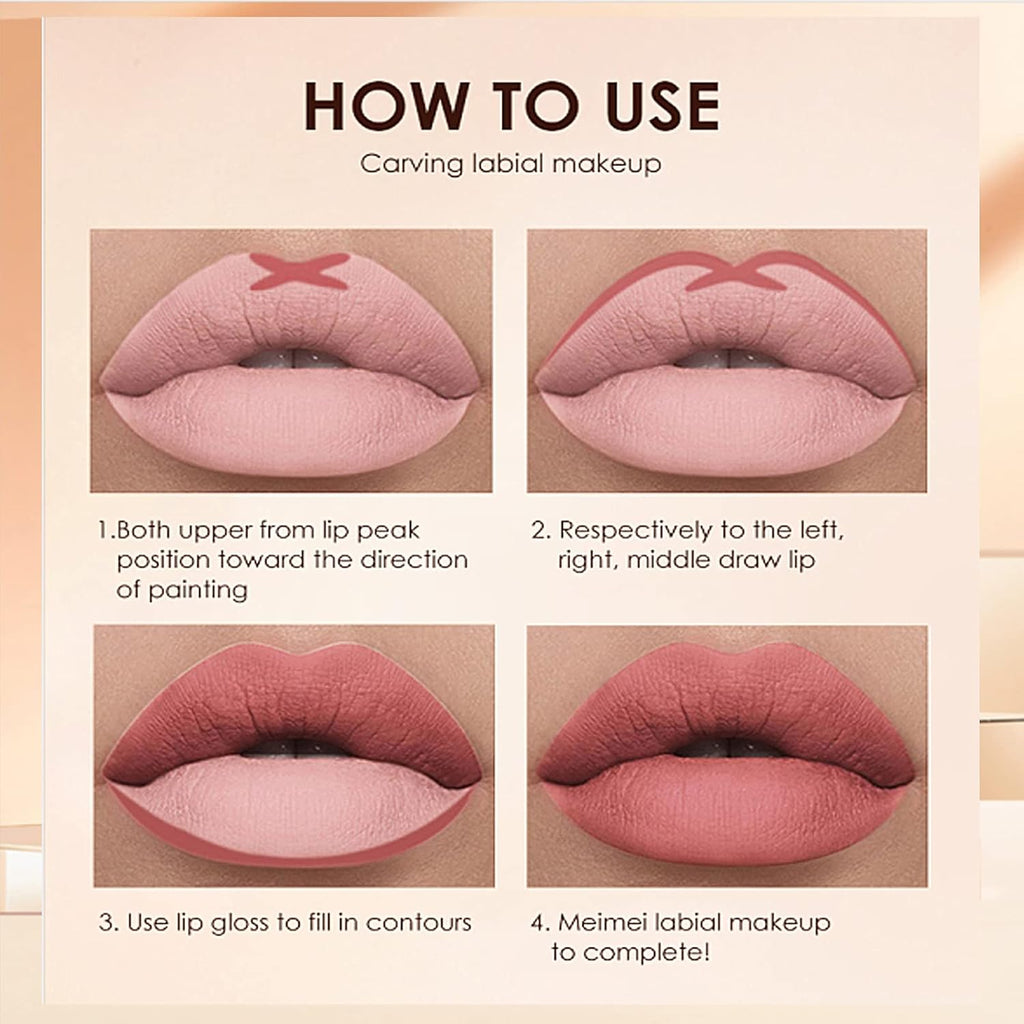 HOW TO USE

Carving labial makeup

1.Both upper from lip peak position toward the direction of painting

2. Respectively to the left, right, middle draw lip

3. Use lip gloss to fill in contours

4. Meimei labial makeup to complete!